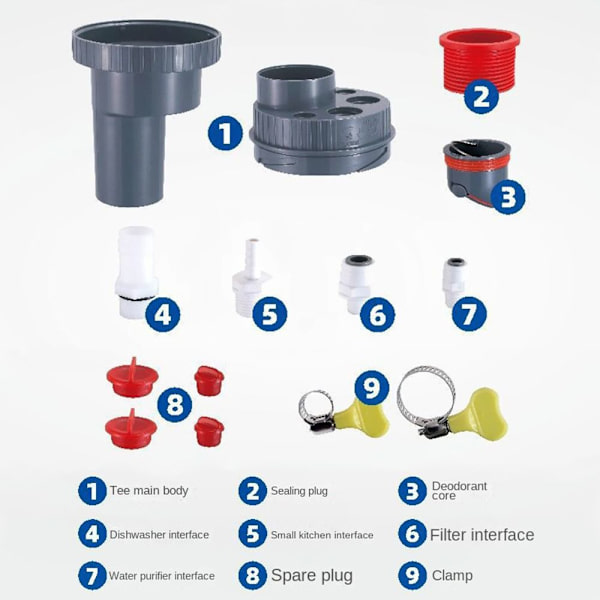 1
2
3
4
5
6
7
8
9

1 Tee main body
2 Sealing plug
3 Deodorant core
4 Dishwasher interface
5 Small kitchen interface
6 Filter interface
7 Water purifier interface
8 Spare plug
9 Clamp