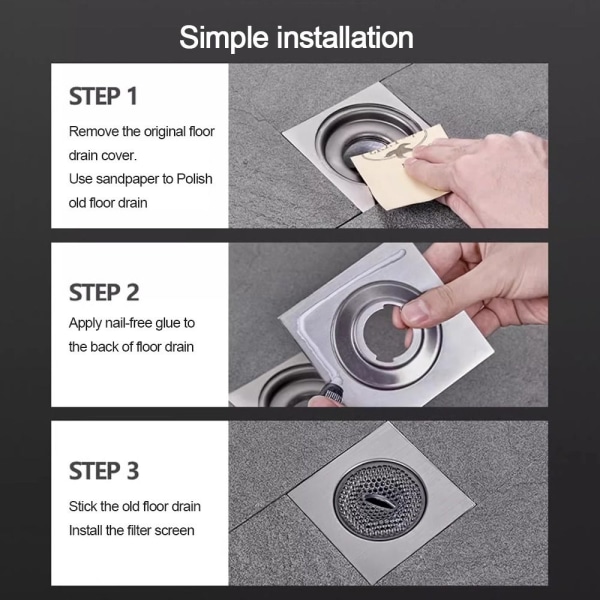 Simple installation

STEP 1

Remove the original floor drain cover.
Use sandpaper to Polish old floor drain

STEP 2

Apply nail-free glue to the back of floor drain

STEP 3

Stick the old floor drain
Install the filter screen