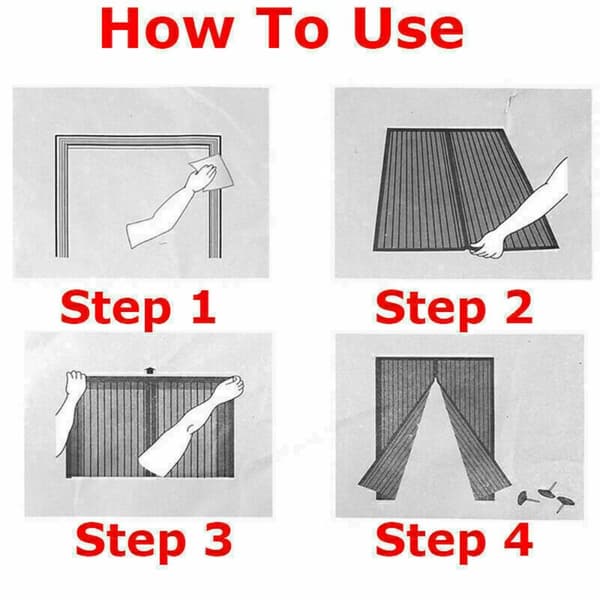 How To Use

Step 1

Step 2

Step 3

Step 4