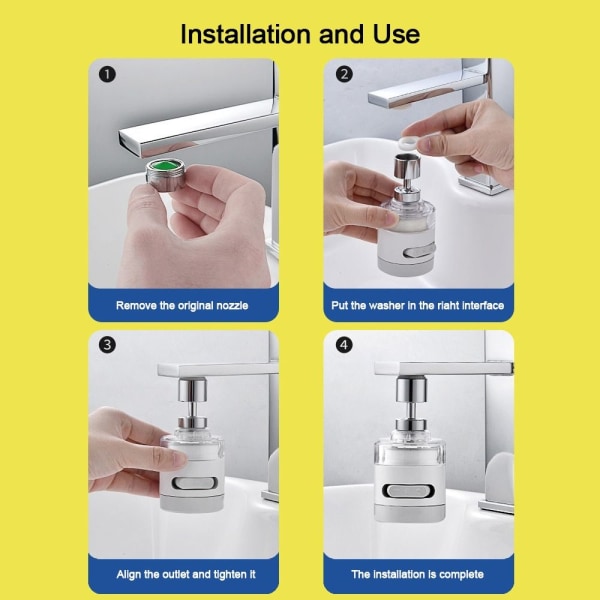 Installation and Use

1

Remove the original nozzle

2

Put the washer in the riaht interface

3

Align the outlet and tighten it

4

The installation is complete