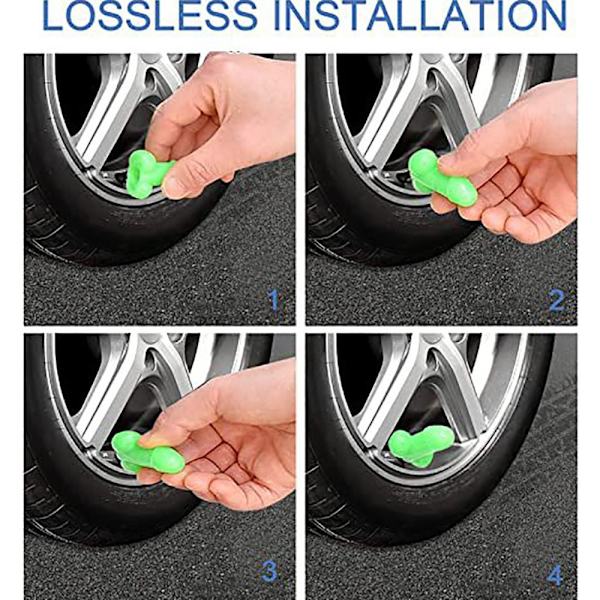 LOSSLESS INSTALLATION

1

2

3

4