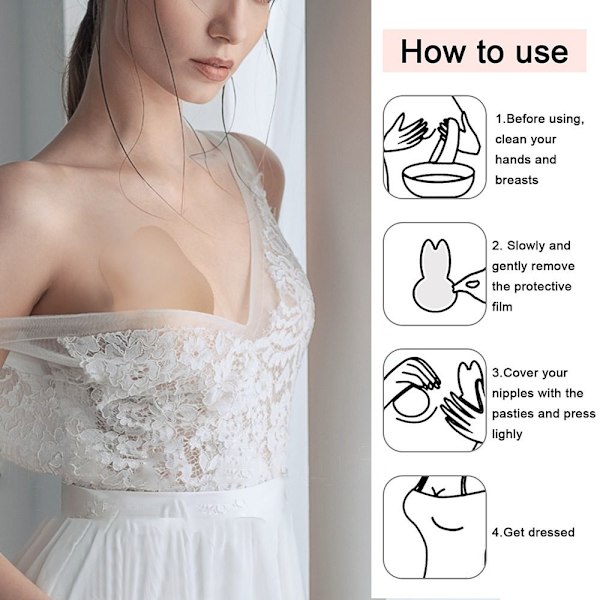 How to use

1.Before using, clean your hands and breasts

2. Slowly and gently remove the protective film

3.Cover your nipples with the pasties and press lighly

4.Get dressed