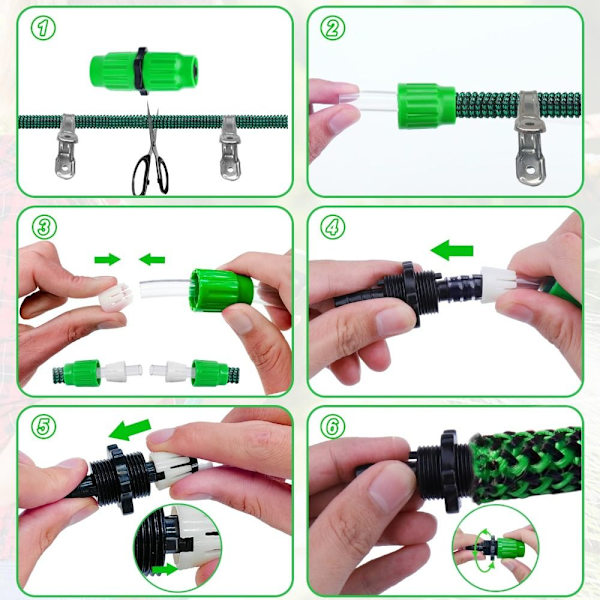 ①

②

③

④

⑤

⑥