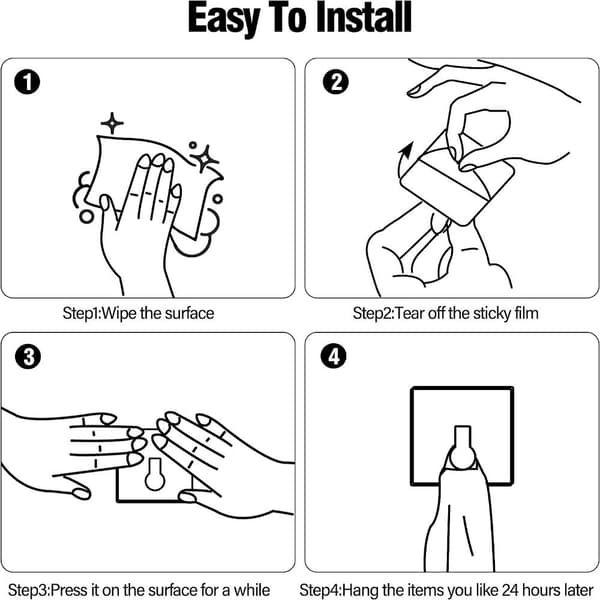 Easy To Install

1

Step1:Wipe the surface

2

Step2:Tear off the sticky film

3

Step3:Press it on the surface for a while

4

Step4:Hang the items you like 24 hours later