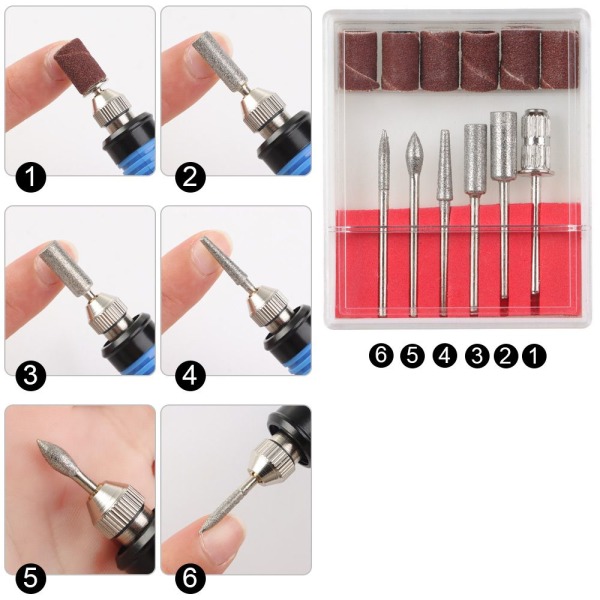 1
2
3
4
5
6

6 5 4 3 2 1