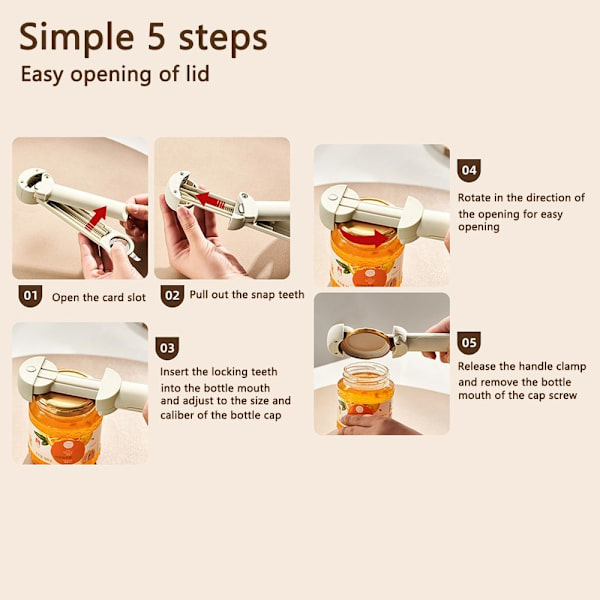 Simple 5 steps

Easy opening of lid

01 Open the card slot

02 Pull out the snap teeth

03

Insert the locking teeth into the bottle mouth and adjust to the size and caliber of the bottle cap

04

Rotate in the direction of the opening for easy opening

05

Release the handle clamp and remove the bottle mouth of the cap screw