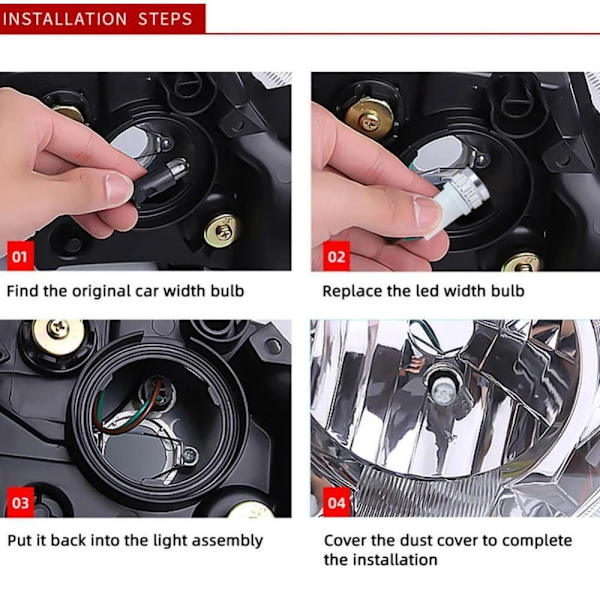 INSTALLATION STEPS

01

Find the original car width bulb

02

Replace the led width bulb

03

Put it back into the light assembly

04

Cover the dust cover to complete the installation