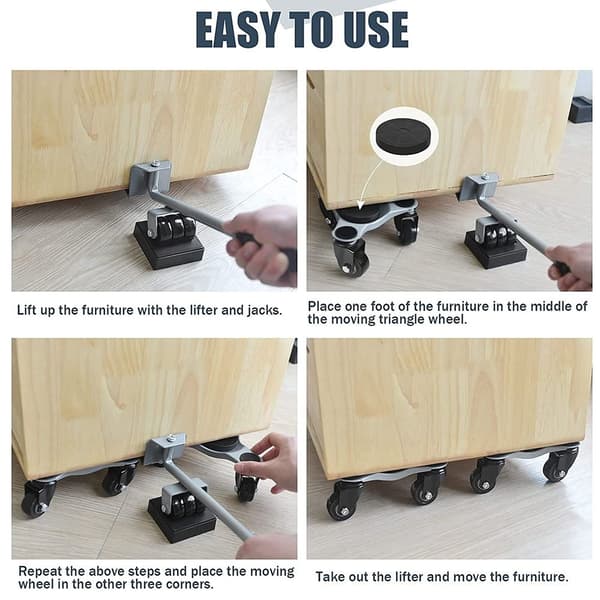 EASY TO USE

Lift up the furniture with the lifter and jacks.

Place one foot of the furniture in the middle of the moving triangle wheel.

Repeat the above steps and place the moving wheel in the other three corners.

Take out the lifter and move the furniture.