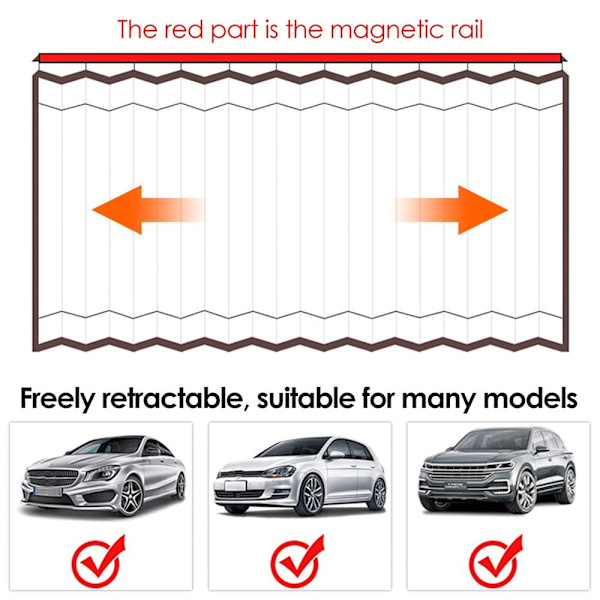 The red part is the magnetic rail

Freely retractable, suitable for many models