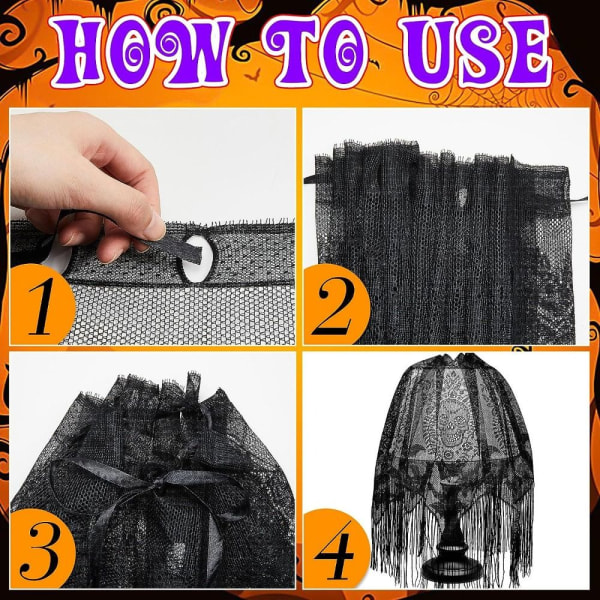 HOW TO USE

1

2

3

4