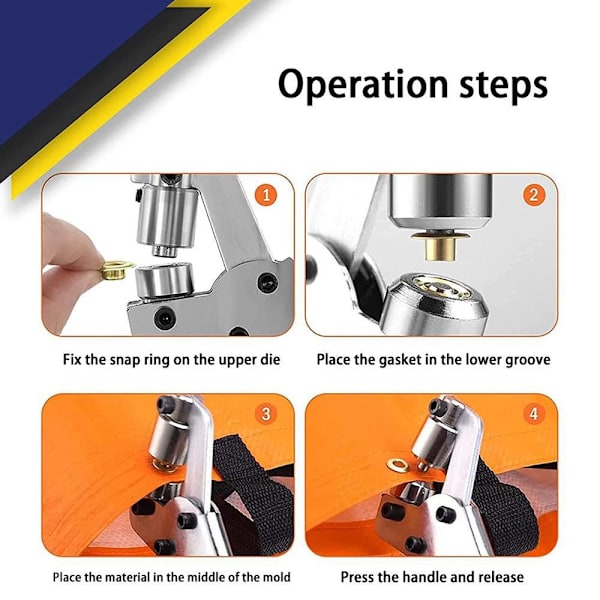 Operation steps

1

Fix the snap ring on the upper die

2

Place the gasket in the lower groove

3

Place the material in the middle of the mold

4

Press the handle and release