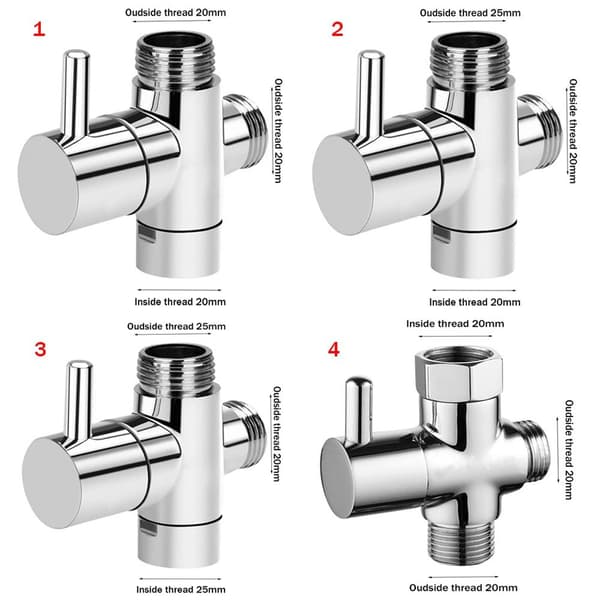 1

Oudside thread 20mm

Oudside thread 20mm

Inside thread 20mm

2

Oudside thread 25mm

Oudside thread 20mm

Inside thread 20mm

3

Oudside thread 25mm

Oudside thread 20mm

Inside thread 25mm

4

Inside thread 20mm

Oudside thread 20mm

Oudside thread 20mm