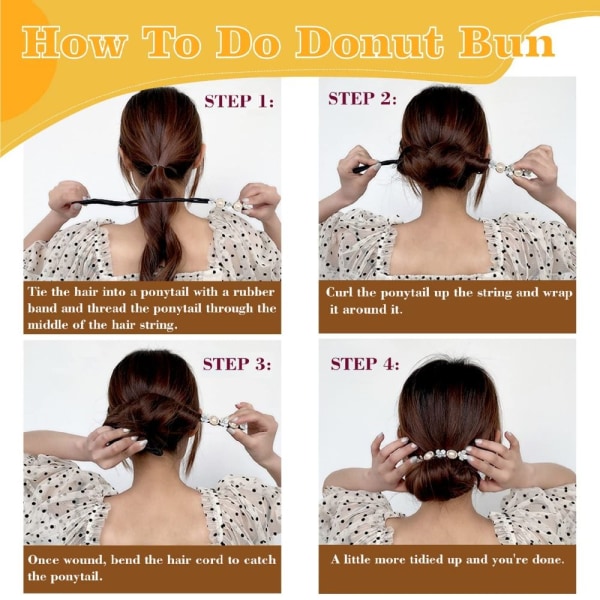 How To Do Donut Bun

STEP 1:

Tie the hair into a ponytail with a rubber band and thread the ponytail through the middle of the hair string.

STEP 2:

Curl the ponytail up the string and wrap it around it.

STEP 3:

Once wound, bend the hair cord to catch the ponytail.

STEP 4:

A little more tidied up and you're done.