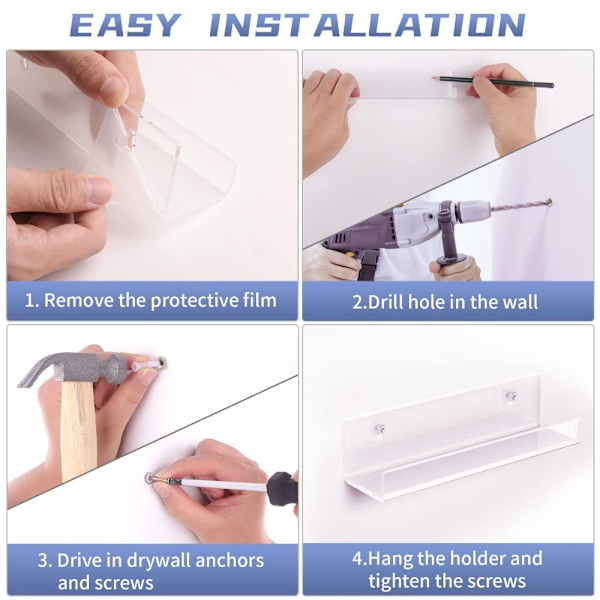 EASY INSTALLATION

1. Remove the protective film

2.Drill hole in the wall

3. Drive in drywall anchors and screws

4.Hang the holder and tighten the screws