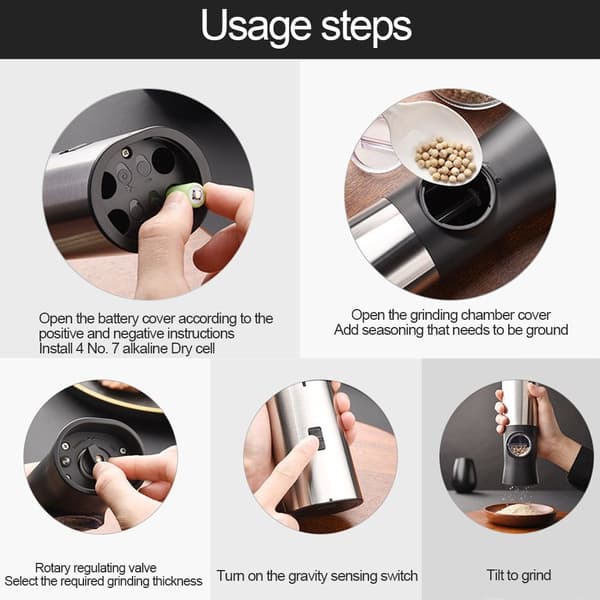 Usage steps

Open the battery cover according to the
positive and negative instructions
Install 4 No. 7 alkaline Dry cell

Open the grinding chamber cover
Add seasoning that needs to be ground

Rotary regulating valve
Select the required grinding thickness

Turn on the gravity sensing switch

Tilt to grind