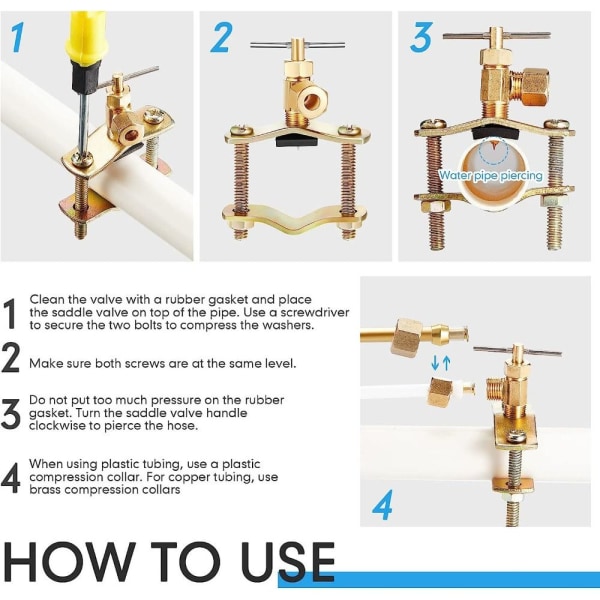 1

2

3

Water pipe piercing

1 Clean the valve with a rubber gasket and place the saddle valve on top of the pipe. Use a screwdriver to secure the two bolts to compress the washers.

2 Make sure both screws are at the same level.

3 Do not put too much pressure on the rubber gasket. Turn the saddle valve handle clockwise to pierce the hose.

4 When using plastic tubing, use a plastic compression collar. For copper tubing, use brass compression collars

4

HOW TO USE