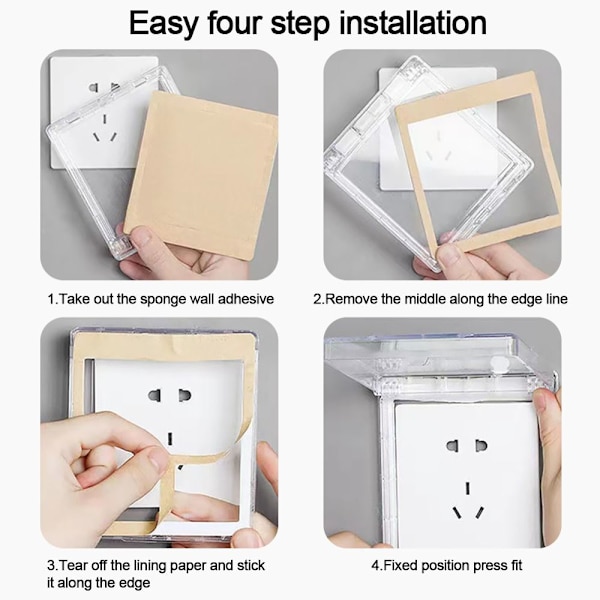 Easy four step installation

1.Take out the sponge wall adhesive

2.Remove the middle along the edge line

3.Tear off the lining paper and stick it along the edge

4.Fixed position press fit