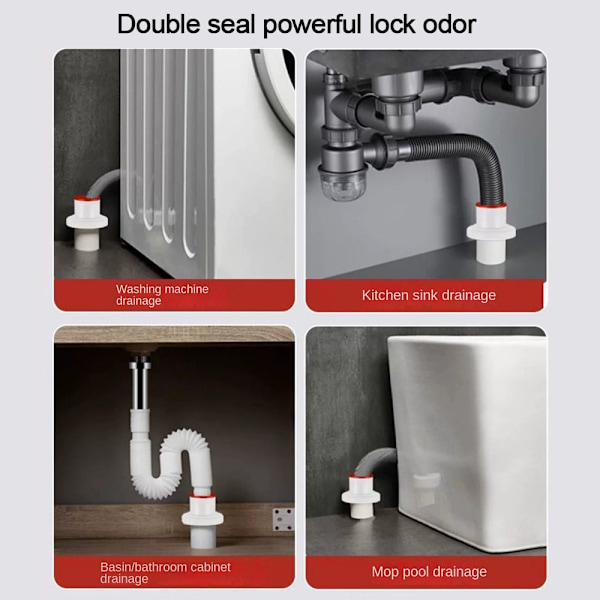 Double seal powerful lock odor

Washing machine drainage

Kitchen sink drainage

Basin/bathroom cabinet drainage

Mop pool drainage