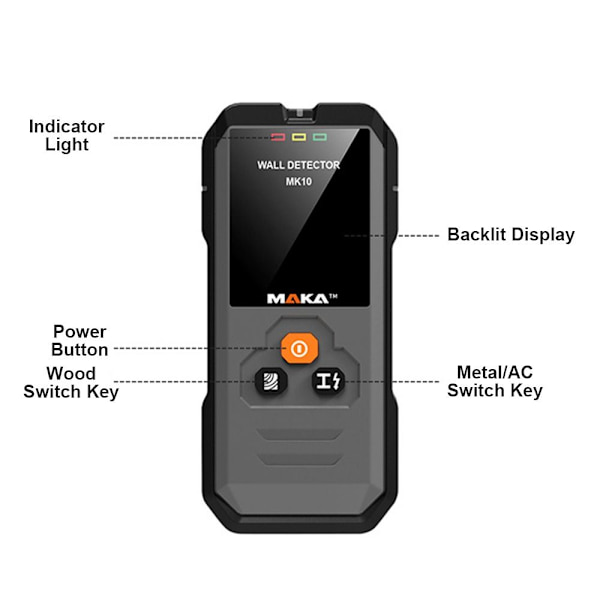 Indicator Light

WALL DETECTOR
MK10

Backlit Display

MAKA™

Power Button

Wood Switch Key

Metal/AC Switch Key