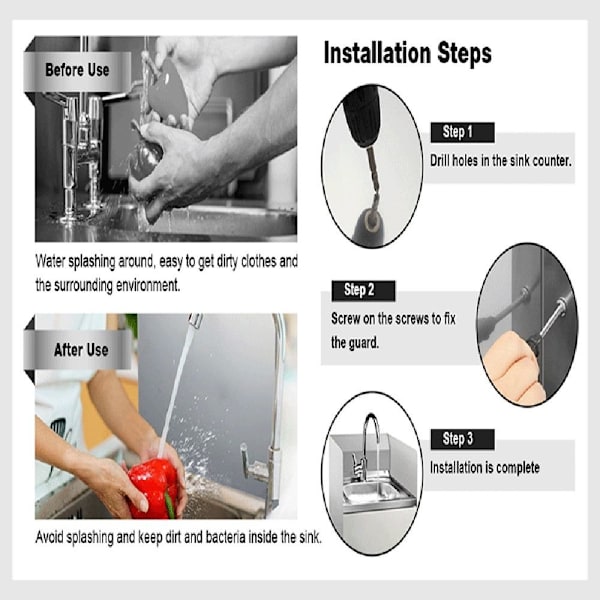 Before Use

Water splashing around, easy to get dirty clothes and the surrounding environment.

After Use

Avoid splashing and keep dirt and bacteria inside the sink.

Installation Steps

Step 1

Drill holes in the sink counter.

Step 2

Screw on the screws to fix the guard.

Step 3

Installation is complete