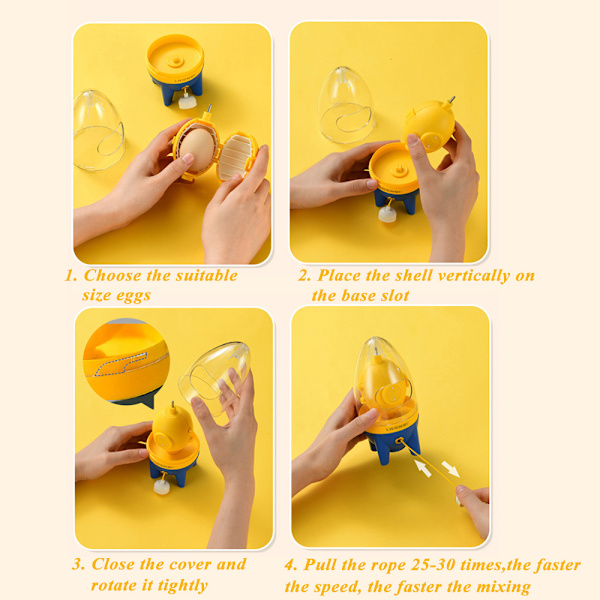 1. Choose the suitable size eggs

2. Place the shell vertically on the base slot

3. Close the cover and rotate it tightly

4. Pull the rope 25-30 times,the faster the speed, the faster the mixing