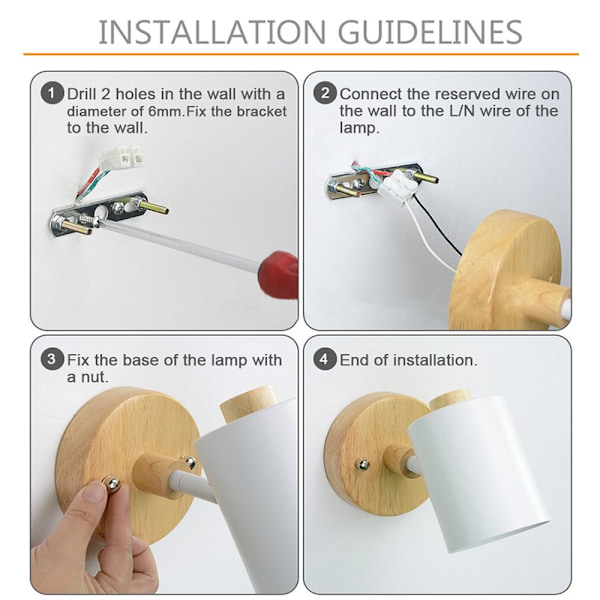 INSTALLATION GUIDELINES

1 Drill 2 holes in the wall with a diameter of 6mm.Fix the bracket to the wall.

2 Connect the reserved wire on the wall to the L/N wire of the lamp.

3 Fix the base of the lamp with a nut.

4 End of installation.