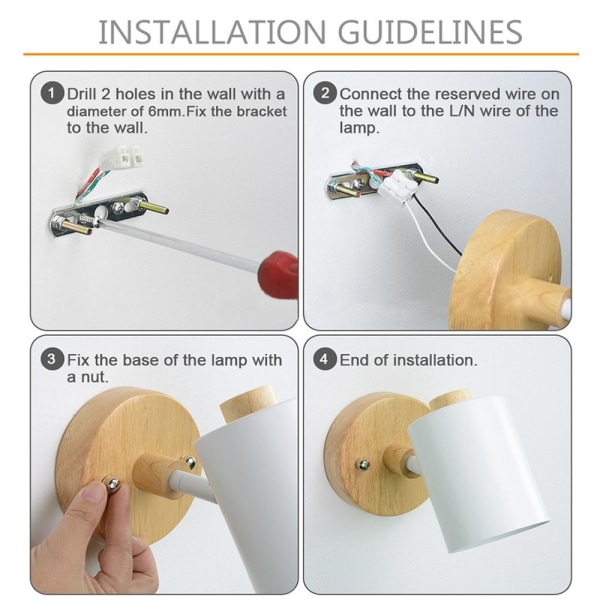 INSTALLATION GUIDELINES

1 Drill 2 holes in the wall with a diameter of 6mm.Fix the bracket to the wall.

2 Connect the reserved wire on the wall to the L/N wire of the lamp.

3 Fix the base of the lamp with a nut.

4 End of installation.