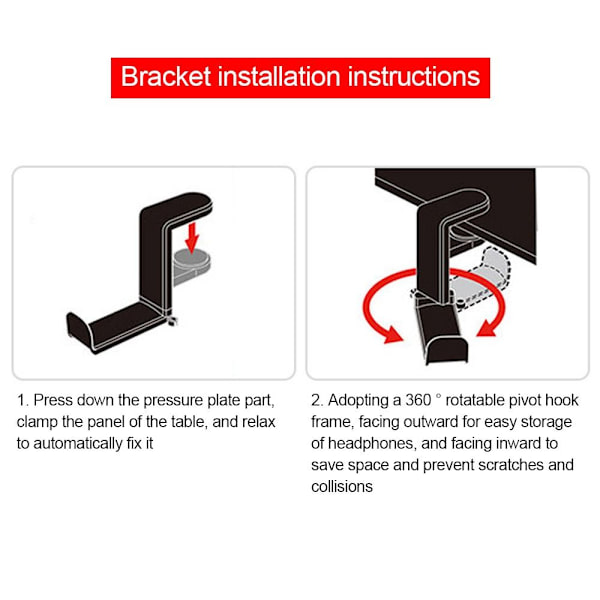 Bracket installation instructions

1. Press down the pressure plate part, clamp the panel of the table, and relax to automatically fix it

2. Adopting a 360 ° rotatable pivot hook frame, facing outward for easy storage of headphones, and facing inward to save space and prevent scratches and collisions