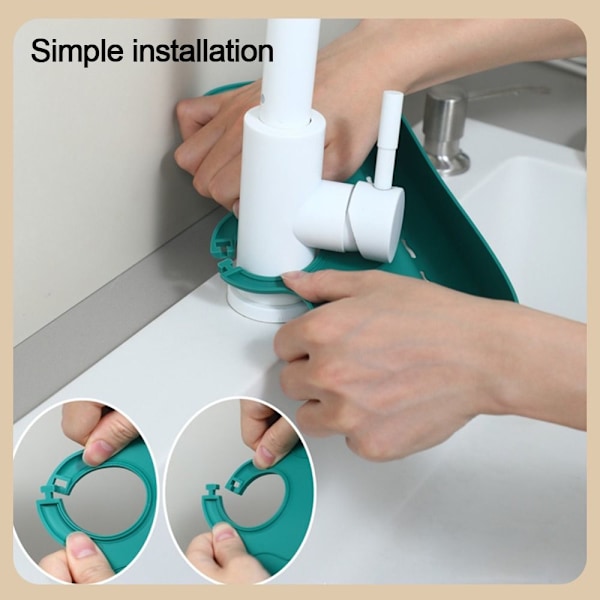 Simple installation