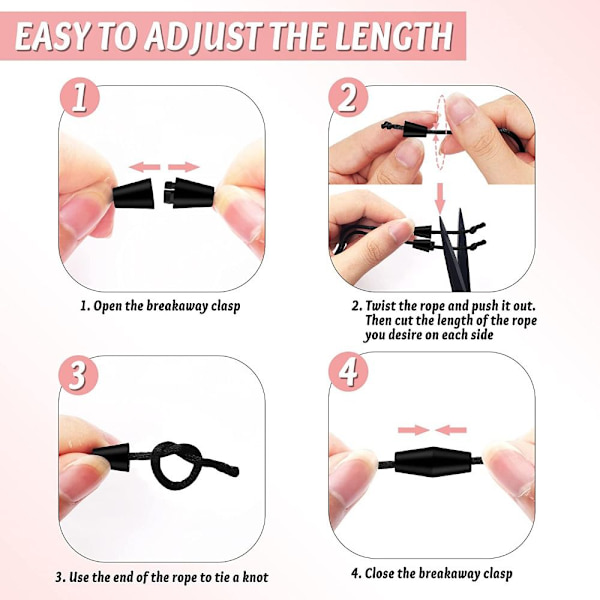 EASY TO ADJUST THE LENGTH

1

1. Open the breakaway clasp

2

2. Twist the rope and push it out. Then cut the length of the rope you desire on each side

3

3. Use the end of the rope to tie a knot

4

4. Close the breakaway clasp