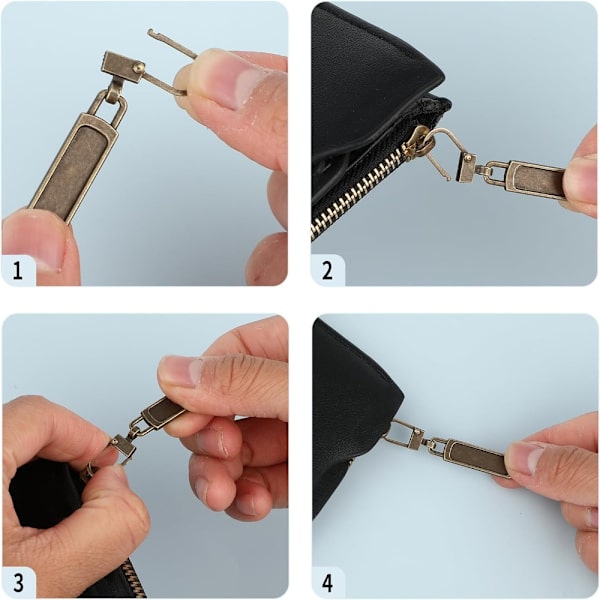 1

2

3

4