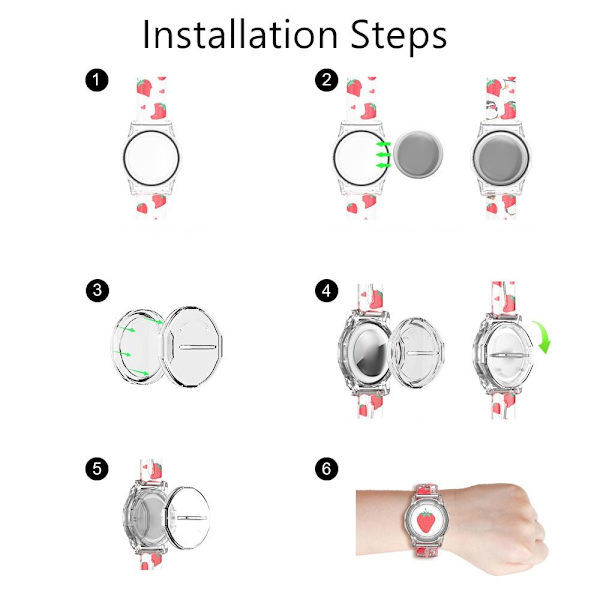 Installation Steps

1

2

3

4

5

6