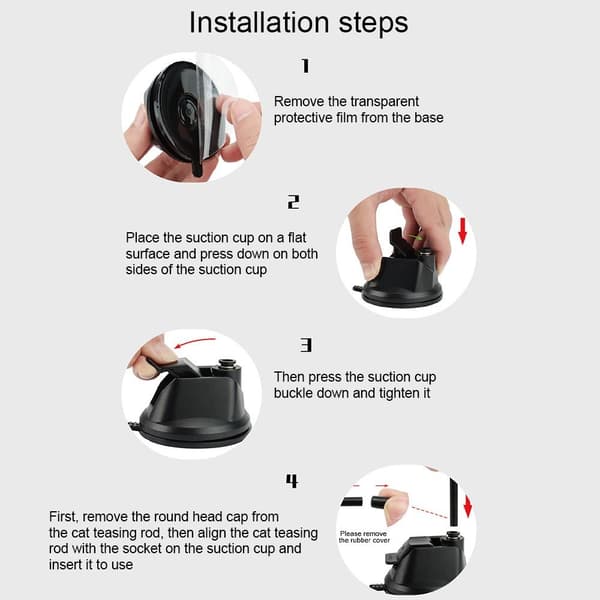 Installation steps

1

Remove the transparent protective film from the base

2

Place the suction cup on a flat surface and press down on both sides of the suction cup

3

Then press the suction cup buckle down and tighten it

4

First, remove the round head cap from the cat teasing rod, then align the cat teasing rod with the socket on the suction cup and insert it to use

Please remove the rubber cover