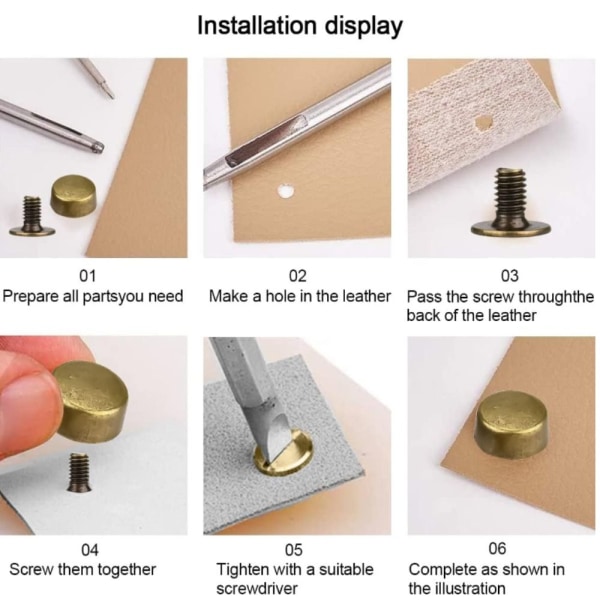 Installation display

01
Prepare all partsyou need

02
Make a hole in the leather

03
Pass the screw throughthe back of the leather

04
Screw them together

05
Tighten with a suitable screwdriver

06
Complete as shown in the illustration