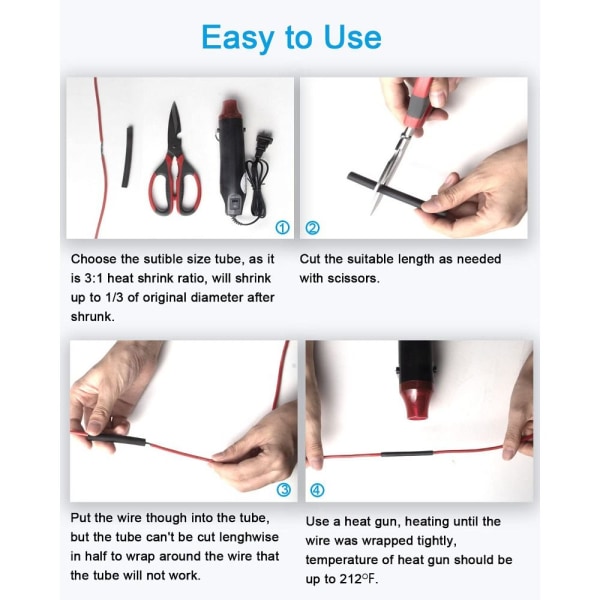 Easy to Use

①

Choose the sutible size tube, as it is 3:1 heat shrink ratio, will shrink up to 1/3 of original diameter after shrunk.

②

Cut the suitable length as needed with scissors.

③

Put the wire though into the tube, but the tube can't be cut lenghwise in half to wrap around the wire that the tube will not work.

④

Use a heat gun, heating until the wire was wrapped tightly, temperature of heat gun should be up to 212°F.