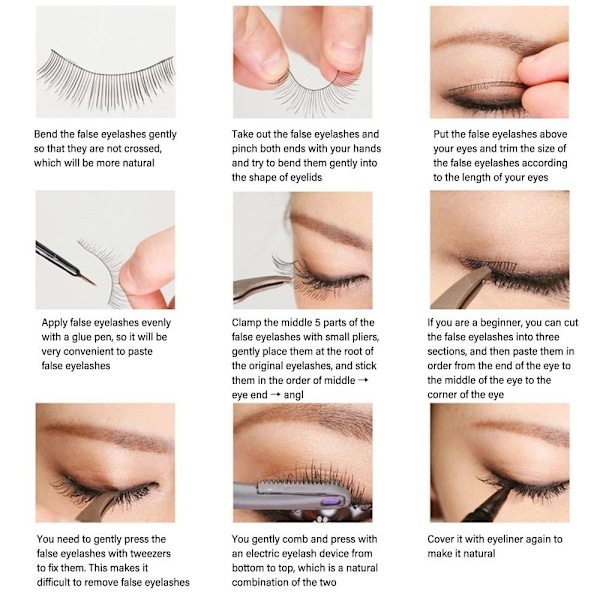 Bend the false eyelashes gently so that they are not crossed, which will be more natural

Take out the false eyelashes and pinch both ends with your hands and try to bend them gently into the shape of eyelids

Put the false eyelashes above your eyes and trim the size of the false eyelashes according to the length of your eyes

Apply false eyelashes evenly with a glue pen, so it will be very convenient to paste false eyelashes

Clamp the middle 5 parts of the false eyelashes with small pliers, gently place them at the root of the original eyelashes, and stick them in the order of middle → eye end → angl

If you are a beginner, you can cut the false eyelashes into three sections, and then paste them in order from the end of the eye to the middle of the eye to the corner of the eye

You need to gently press the false eyelashes with tweezers to fix them. This makes it difficult to remove false eyelashes

You gently comb and press with an electric eyelash device from bottom to top, which is a natural combination of the two

Cover it with eyeliner again to make it natural