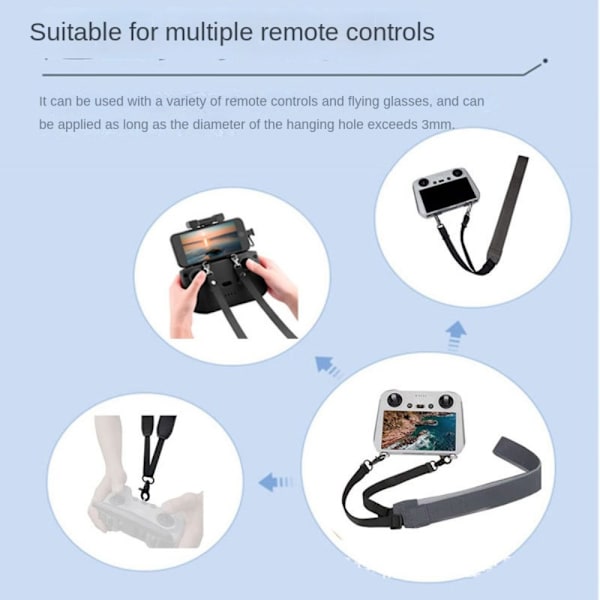 Suitable for multiple remote controls

It can be used with a variety of remote controls and flying glasses, and can be applied as long as the diameter of the hanging hole exceeds 3mm.