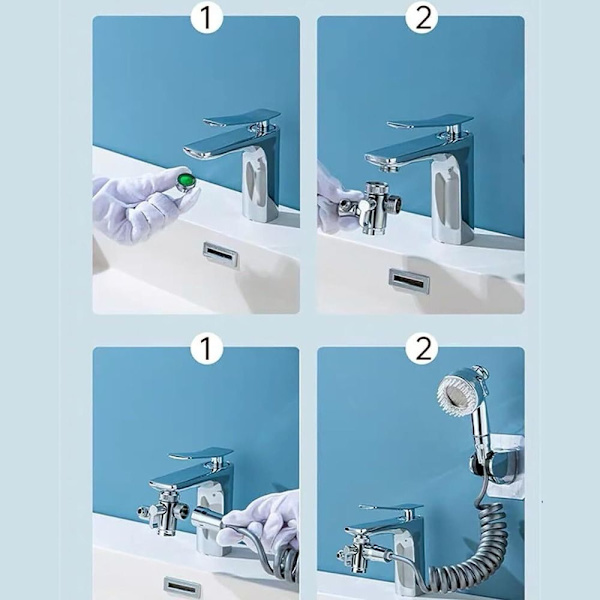 1

2

1

2