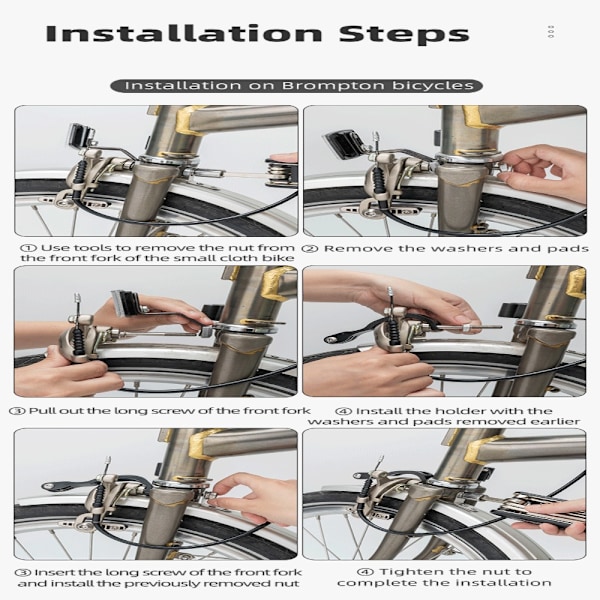 Installation Steps

Installation on Brompton bicycles

① Use tools to remove the nut from the front fork of the small cloth bike

② Remove the washers and pads

③ Pull out the long screw of the front fork

④ Install the holder with the washers and pads removed earlier

③ Insert the long screw of the front fork and install the previously removed nut

④ Tighten the nut to complete the installation