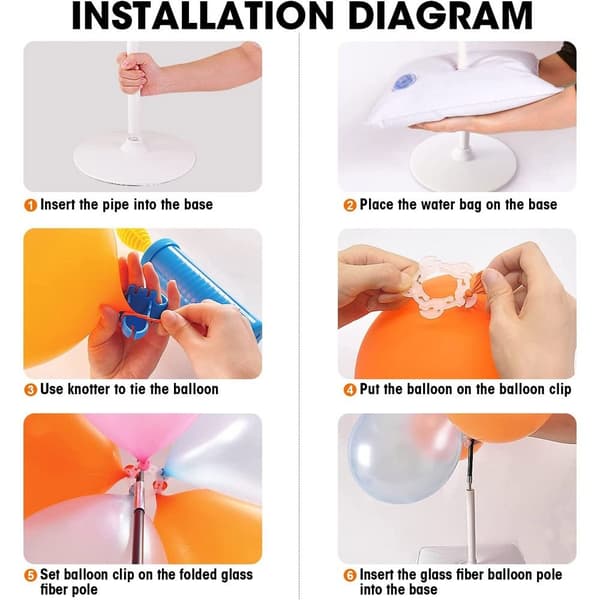 INSTALLATION DIAGRAM

1 Insert the pipe into the base

2 Place the water bag on the base

3 Use knotter to tie the balloon

4 Put the balloon on the balloon clip

5 Set balloon clip on the folded glass fiber pole

6 Insert the glass fiber balloon pole into the base