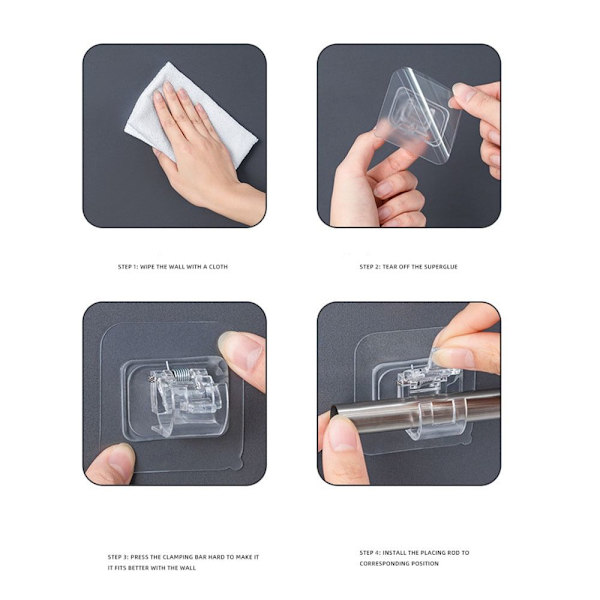 STEP 1: WIPE THE WALL WITH A CLOTH

STEP 2: TEAR OFF THE SUPERGLUE

STEP 3: PRESS THE CLAMPING BAR HARD TO MAKE IT IT FITS BETTER WITH THE WALL

STEP 4: INSTALL THE PLACING ROD TO CORRESPONDING POSITION