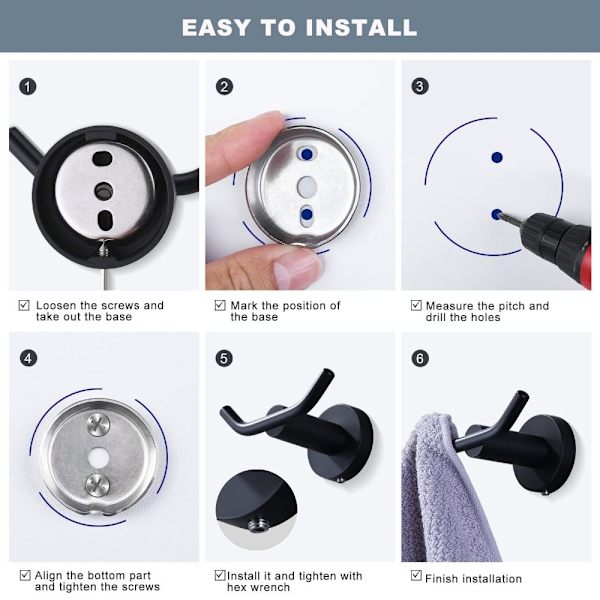 EASY TO INSTALL

1

☑ Loosen the screws and take out the base

2

☑ Mark the position of the base

3

☑ Measure the pitch and drill the holes

4

☑ Align the bottom part and tighten the screws

5

☑ Install it and tighten with hex wrench

6

☑ Finish installation