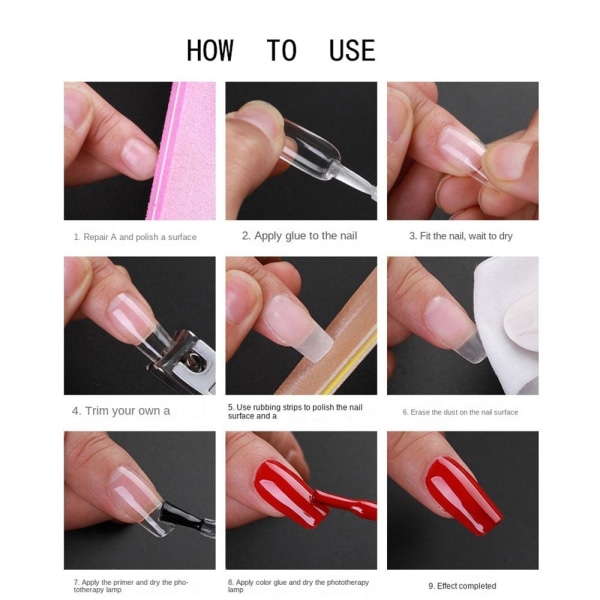 HOW TO USE

1. Repair A and polish a surface

2. Apply glue to the nail

3. Fit the nail, wait to dry

4. Trim your own a

5. Use rubbing strips to polish the nail surface and a

6. Erase the dust on the nail surface

7. Apply the primer and dry the phototherapy lamp

8. Apply color glue and dry the phototherapy lamp

9. Effect completed