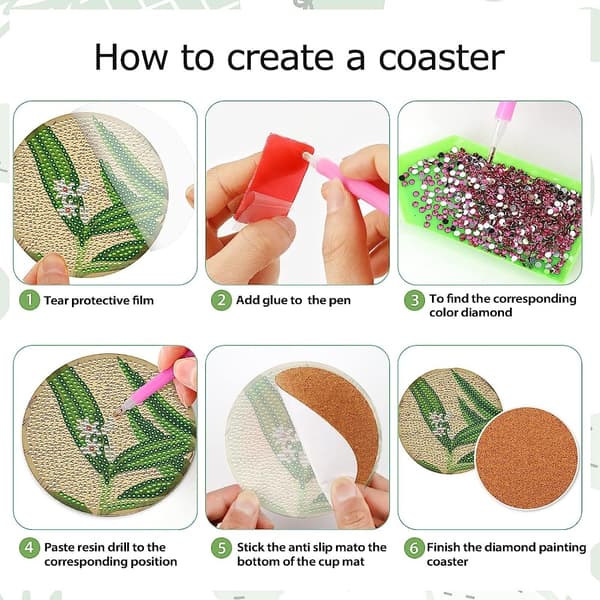 How to create a coaster

1 Tear protective film

2 Add glue to the pen

3 To find the corresponding color diamond

4 Paste resin drill to the corresponding position

5 Stick the anti slip mato the bottom of the cup mat

6 Finish the diamond painting coaster