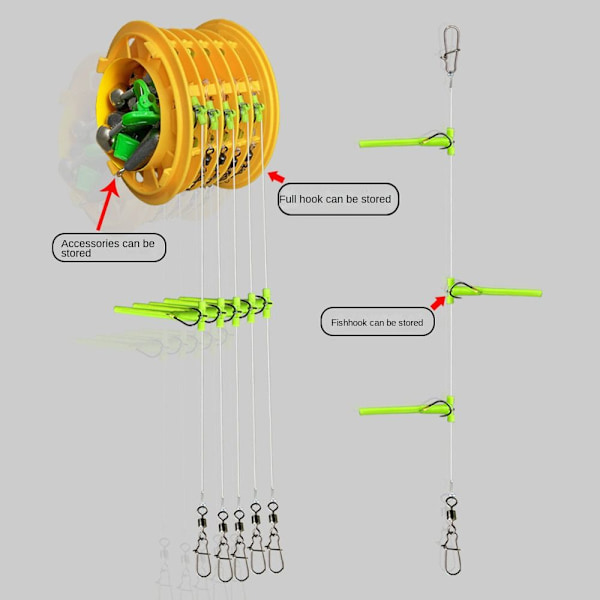 Full hook can be stored

Accessories can be stored

Fishhook can be stored