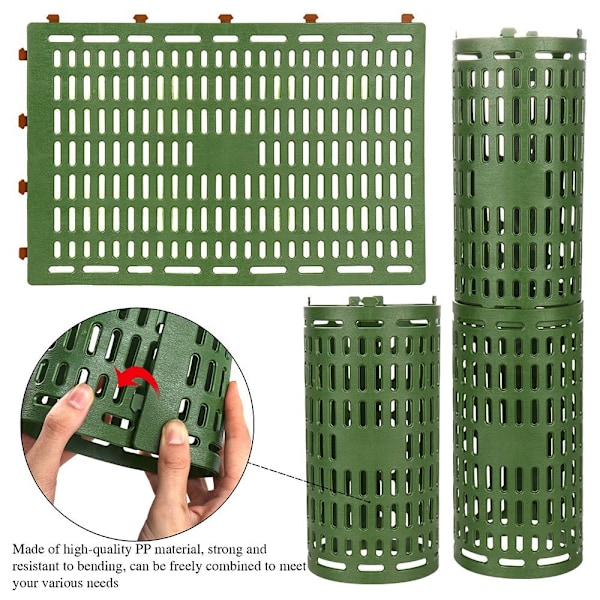 Made of high-quality PP material, strong and resistant to bending, can be freely combined to meet your various needs