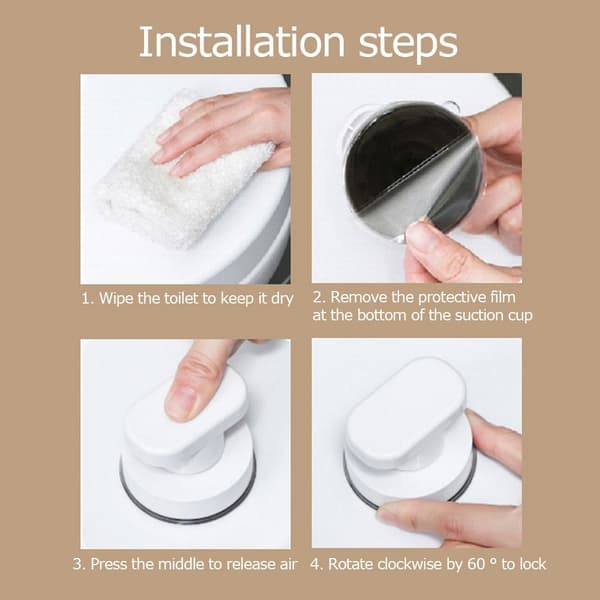 Installation steps

1. Wipe the toilet to keep it dry

2. Remove the protective film at the bottom of the suction cup

3. Press the middle to release air

4. Rotate clockwise by 60 ° to lock