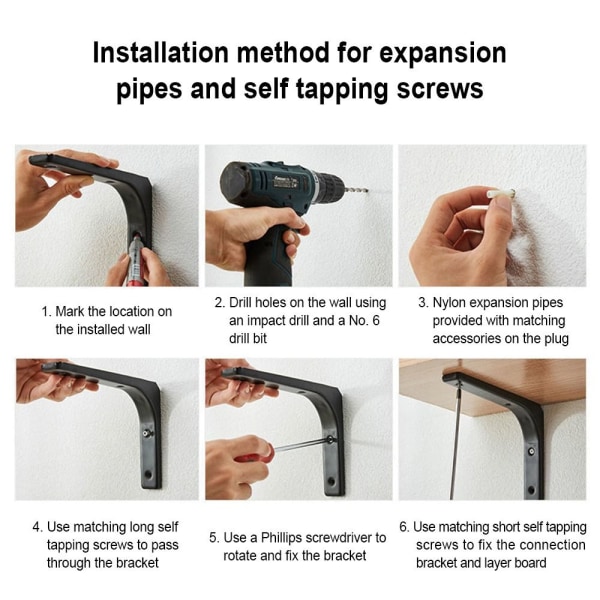 Installation method for expansion pipes and self tapping screws

1. Mark the location on the installed wall

2. Drill holes on the wall using an impact drill and a No. 6 drill bit

3. Nylon expansion pipes provided with matching accessories on the plug

4. Use matching long self tapping screws to pass through the bracket

5. Use a Phillips screwdriver to rotate and fix the bracket

6. Use matching short self tapping screws to fix the connection bracket and layer board