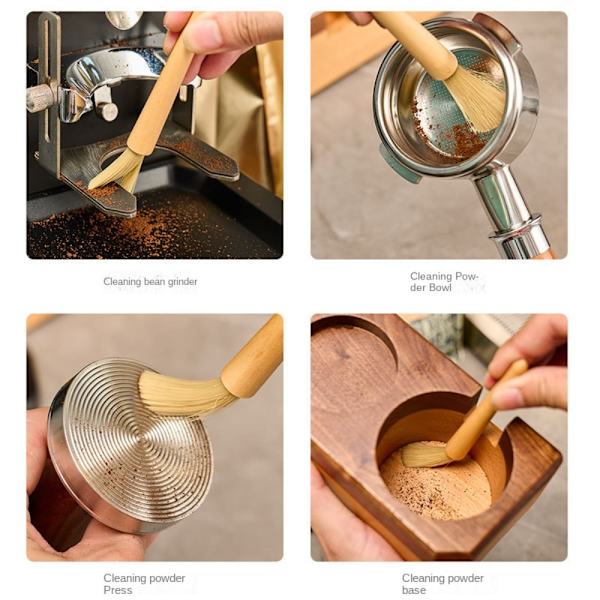 Cleaning bean grinder

Cleaning Powder Bowl

Cleaning powder Press

Cleaning powder base