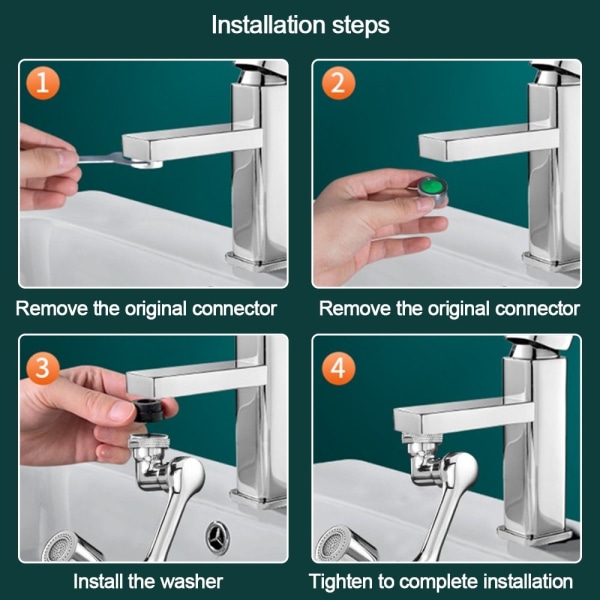 Installation steps

1

Remove the original connector

2

Remove the original connector

3

Install the washer

4

Tighten to complete installation